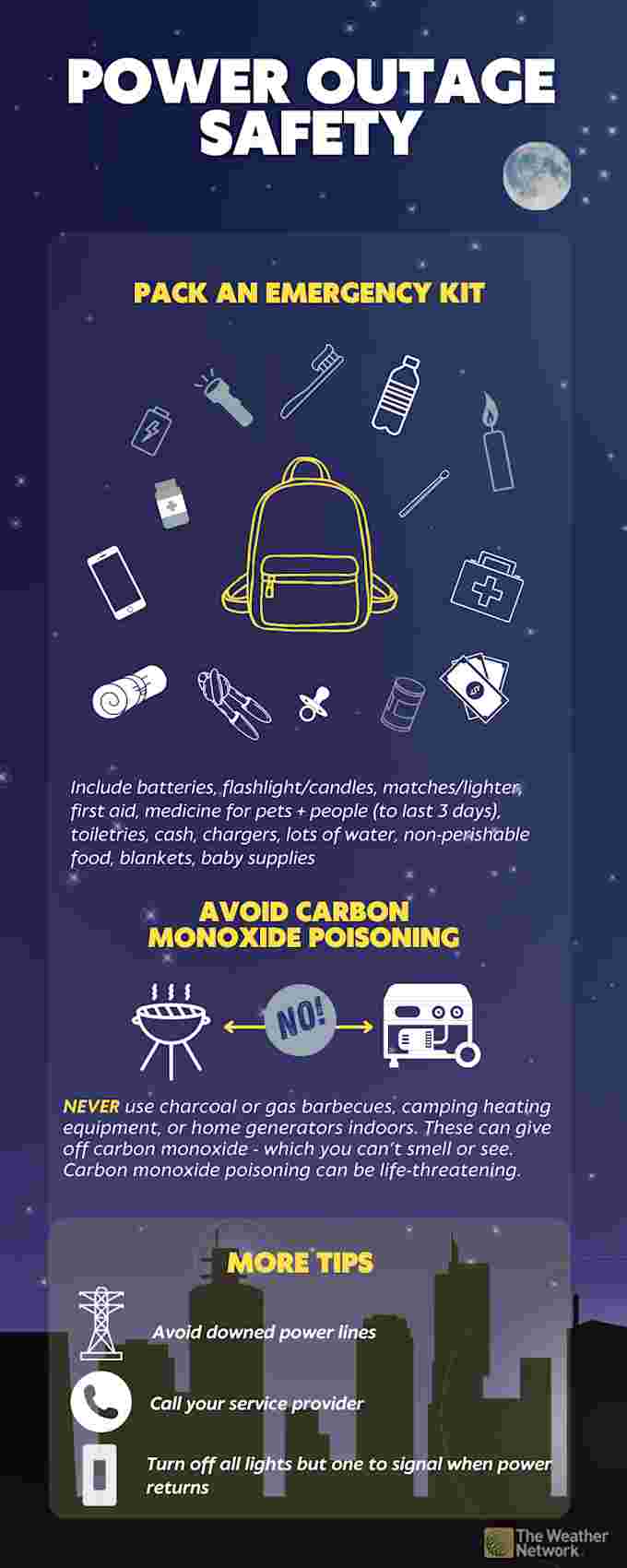 POWER OUTAGE SAFETY

PACK AN EMERGENCY KIT

Include batteries, flashlight/candles, matches/lighter, first aid, medicine for pets + people (to last 3 days), toiletries, cash, chargers, lots of water, non-perishable food, blankets, baby supplies

AVOID CARBON MONOXIDE POISONING

NO!

NEVER use charcoal or gas barbecues, camping heating equipment, or home generators indoors. These can give off carbon monoxide - which you can't smell or see. Carbon monoxide poisoning can be life-threatening.

MORE TIPS

Avoid downed power lines

Call your service provider

Turn off all lights but one to signal when power returns

The Weather Network