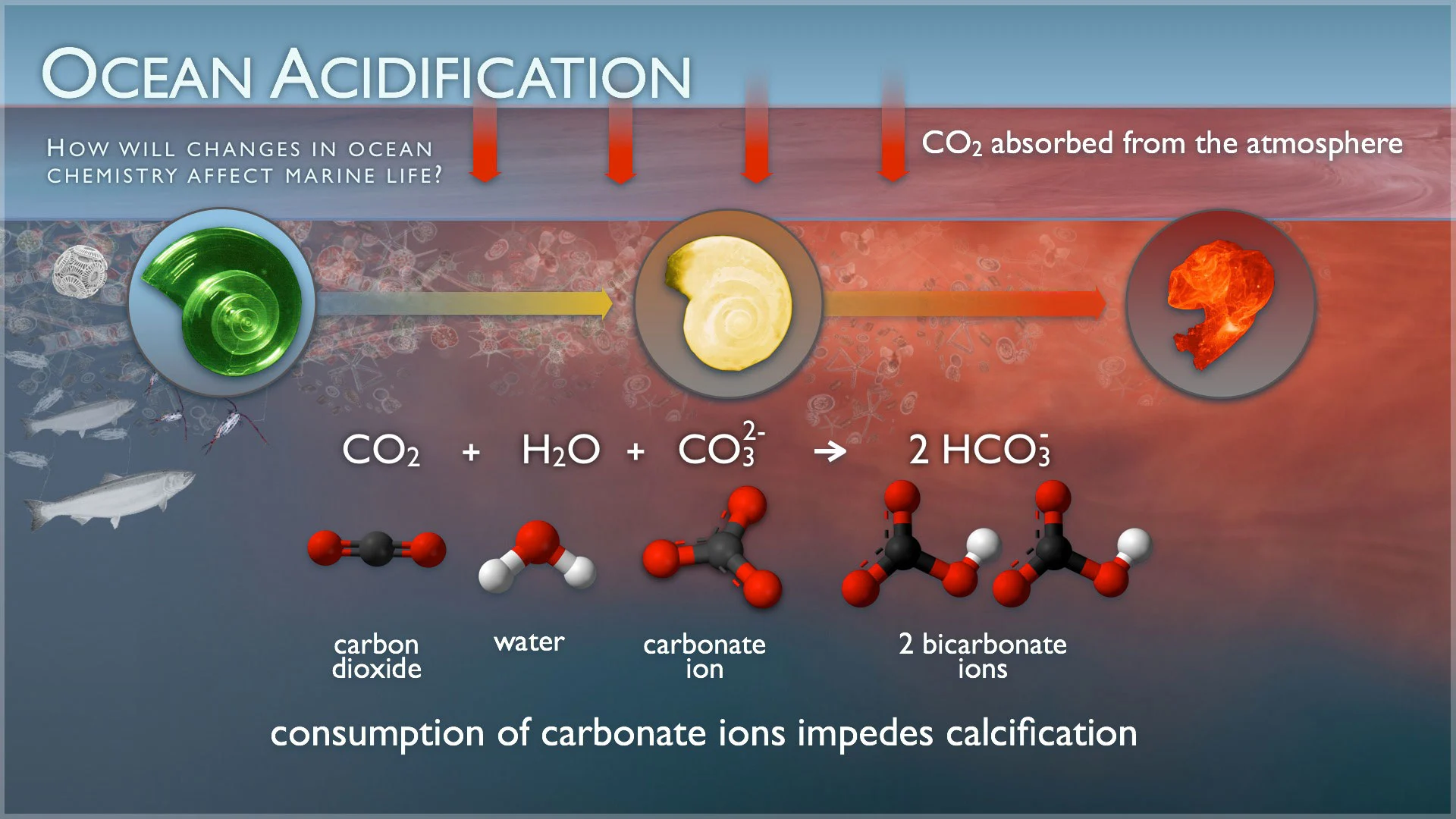 OCEAN ACIDIFICATION

HOW WILL CHANGES IN OCEAN CHEMISTRY AFFECT MARINE LIFE?

$CO_2$ absorbed from the atmosphere

$CO_2 + H_2O + CO_3^{2-} \rightarrow 2\ HCO_3^-$

carbon dioxide

water

carbonate ion

2 bicarbonate ions

consumption of carbonate ions impedes calcification